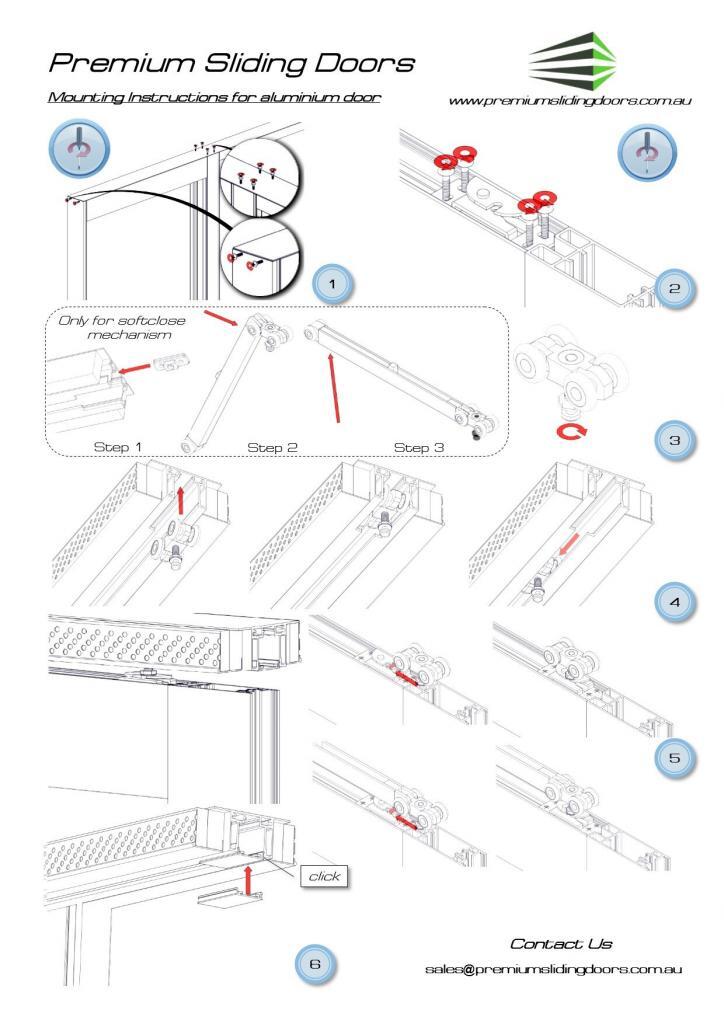 Premium Sliding Doors

Mounting Instructions for aluminium door

www.premiumslidingdoors.com.au

1

2

Only for softclose mechanism

Step 1

Step 2

Step 3

3

4

5

click

6

Contact Us

sales@premiumslidingdoors.com.au