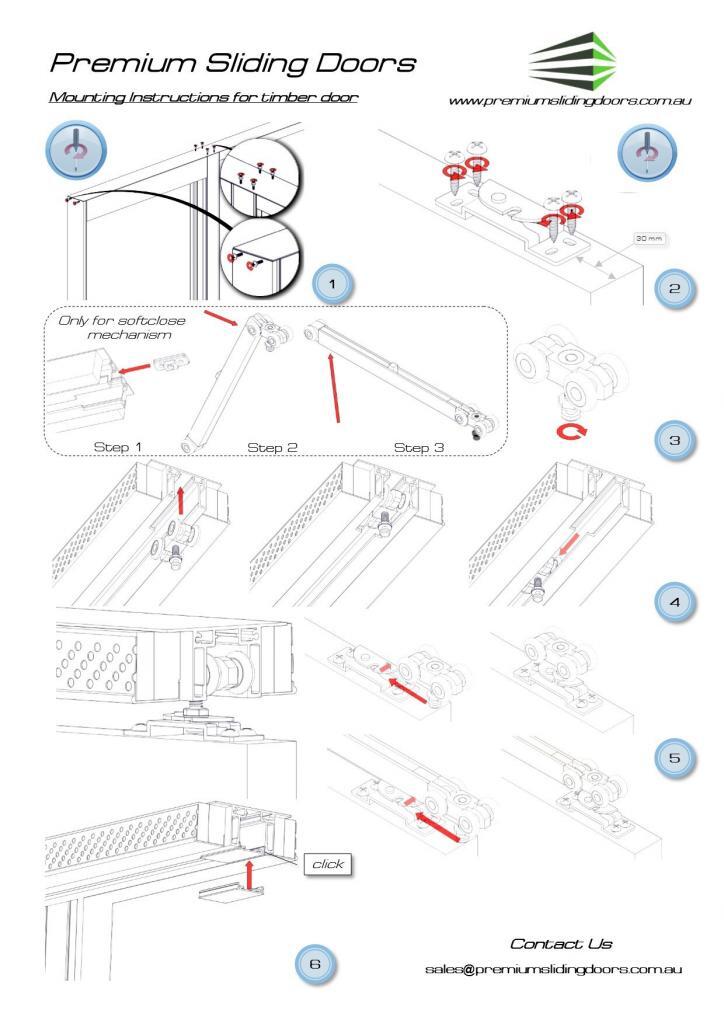 Premium Sliding Doors

Mounting Instructions for timber door

www.premiumslidingdoors.com.au

1

30 mm

2

Only for softclose mechanism

Step 1

Step 2

Step 3

3

4

5

click

6

Contact Us

sales@premiumslidingdoors.com.au